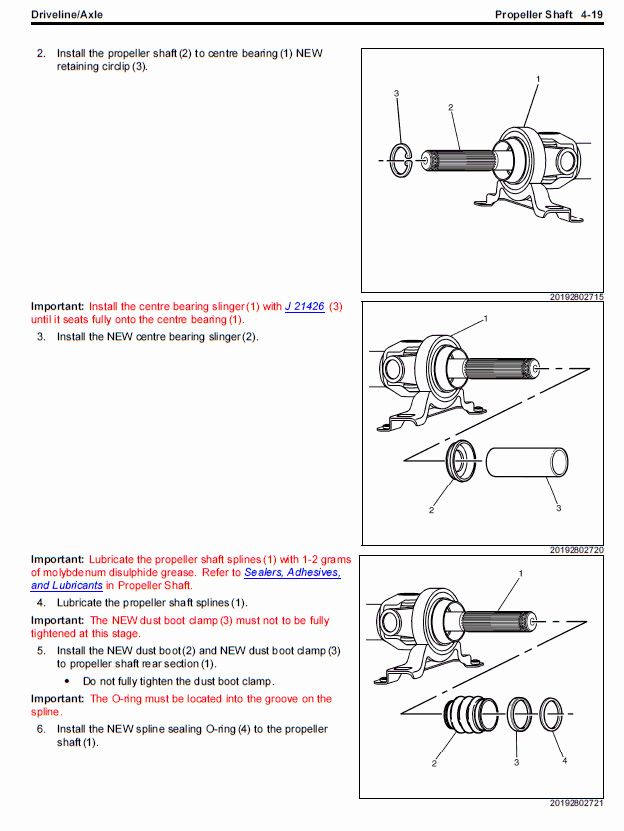 Driveline/Axle Propeller Shaft 4-19

2. Install the propeller shaft (2) to centre bearing (1) NEW retaining circlip (3).

3
2
1

20192802715

Important: Install the centre bearing slinger (1) with J 21426 (3) until it seats fully onto the centre bearing (1).

3. Install the NEW centre bearing slinger (2).

1
2
3

20192802720

Important: Lubricate the propeller shaft splines (1) with 1-2 grams of molybdenum disulphide grease. Refer to Sealers, Adhesives, and Lubricants in Propeller Shaft.

4. Lubricate the propeller shaft splines (1).

Important: The NEW dust boot clamp (3) must not to be fully tightened at this stage.

5. Install the NEW dust boot (2) and NEW dust boot clamp (3) to propeller shaft rear section (1).

• Do not fully tighten the dust boot clamp.

Important: The O-ring must be located into the groove on the spline.

6. Install the NEW spline sealing O-ring (4) to the propeller shaft (1).

1
2
3
4

20192802721